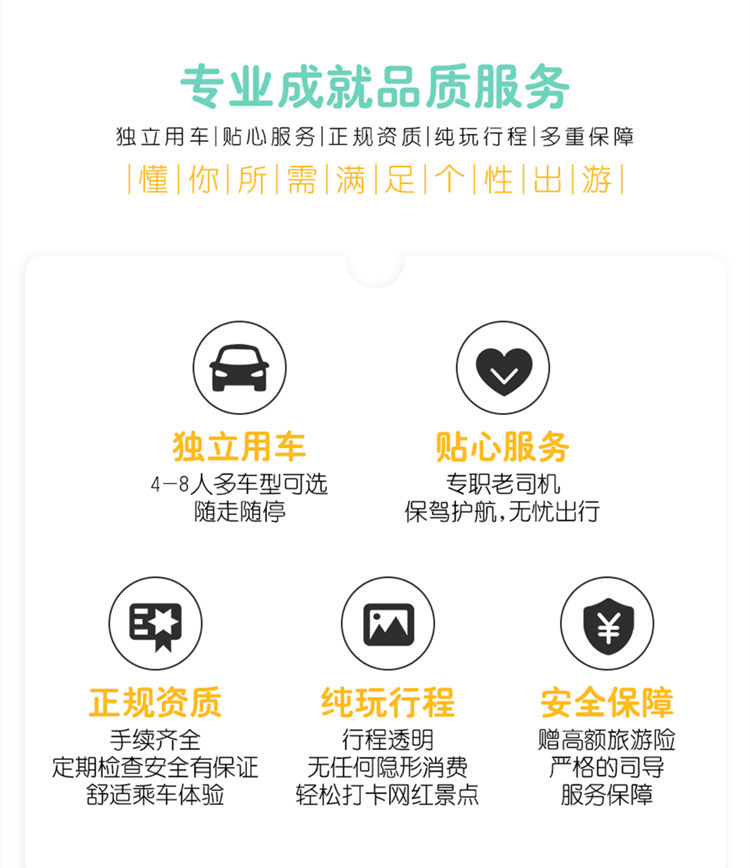 专业成就品质服务

独立用车|贴心服务|正规资质|纯玩行程|多重保障

|懂|你|所|需|满|足|个|性|出|游|

独立用车
4-8人多车型可选
随走随停

贴心服务
专职老司机
保驾护航,无忧出行

正规资质
手续齐全
定期检查安全有保证
舒适乘车体验

纯玩行程
行程透明
无任何隐形消费
轻松打卡网红景点

安全保障
赠高额旅游险
严格的司导
服务保障